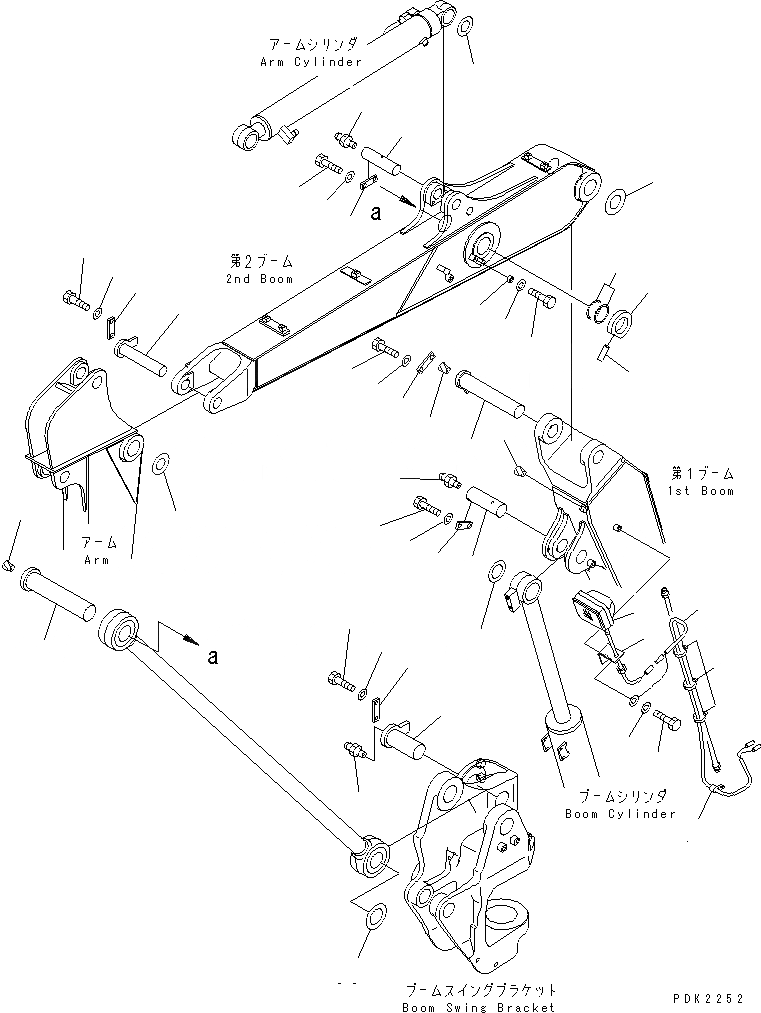 アームシリンダ
Arm Cylinder

a

第2ブーム
2nd Boom

第1ブーム
1st Boom

アーム
Arm

a

ブームシリンダ
Boom Cylinder

ブームスイングブラケット
Boom Swing Bracket

PDK2252