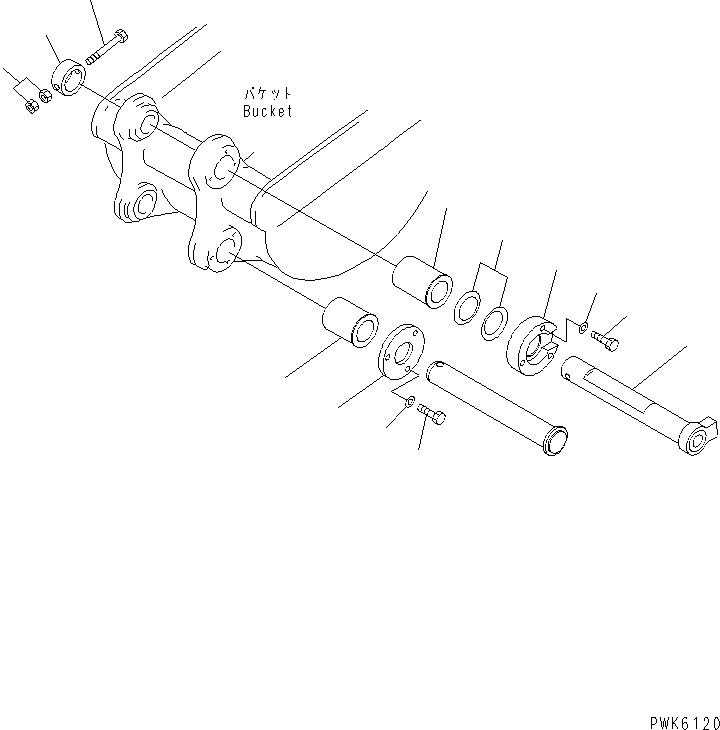 バケット
Bucket

PWK6120