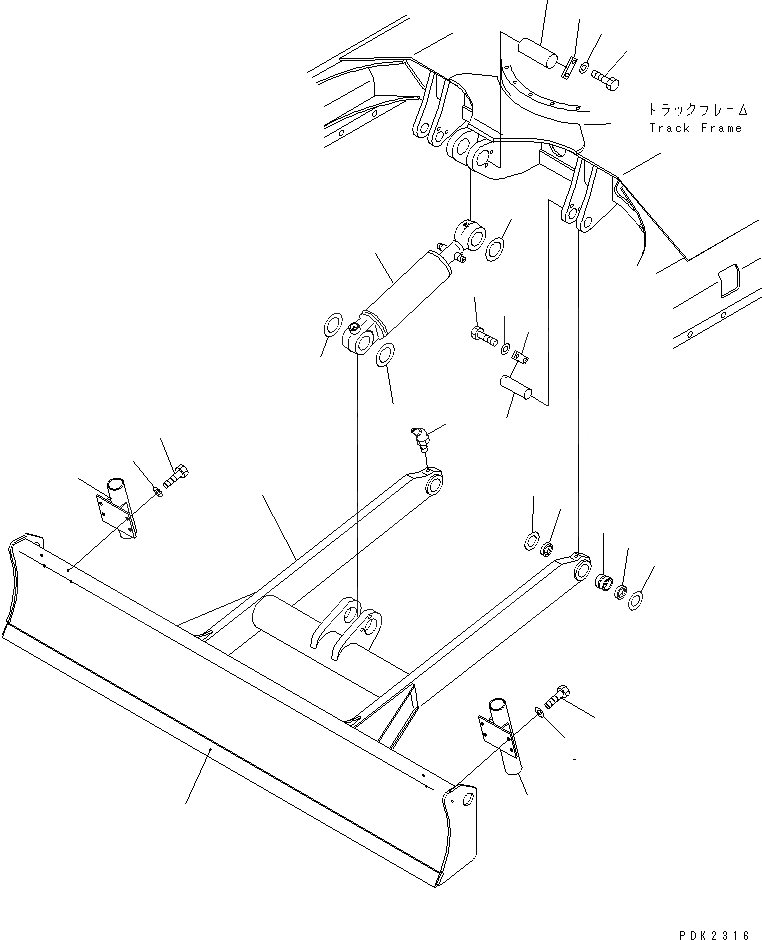 トラックフレーム
Track Frame

PDK2316