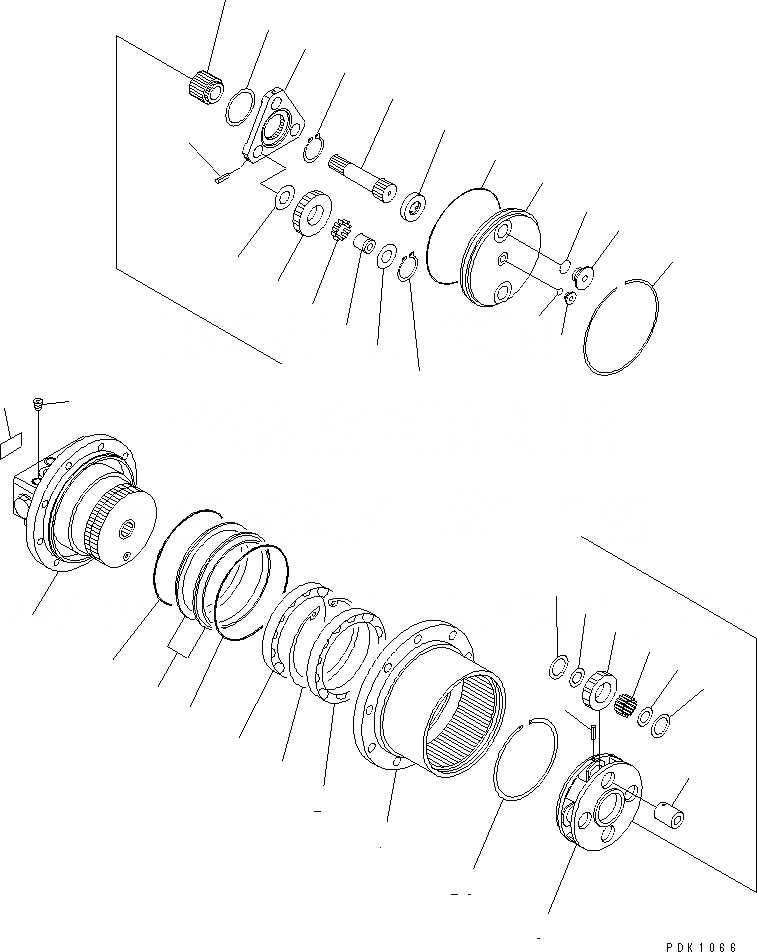 PDK1066