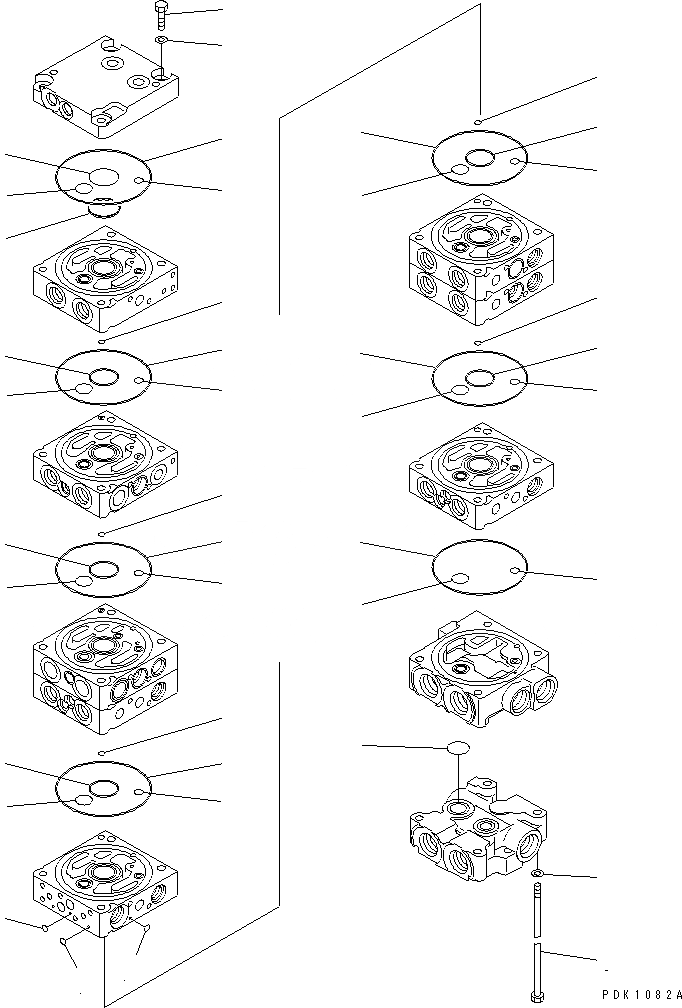 PDK1082A