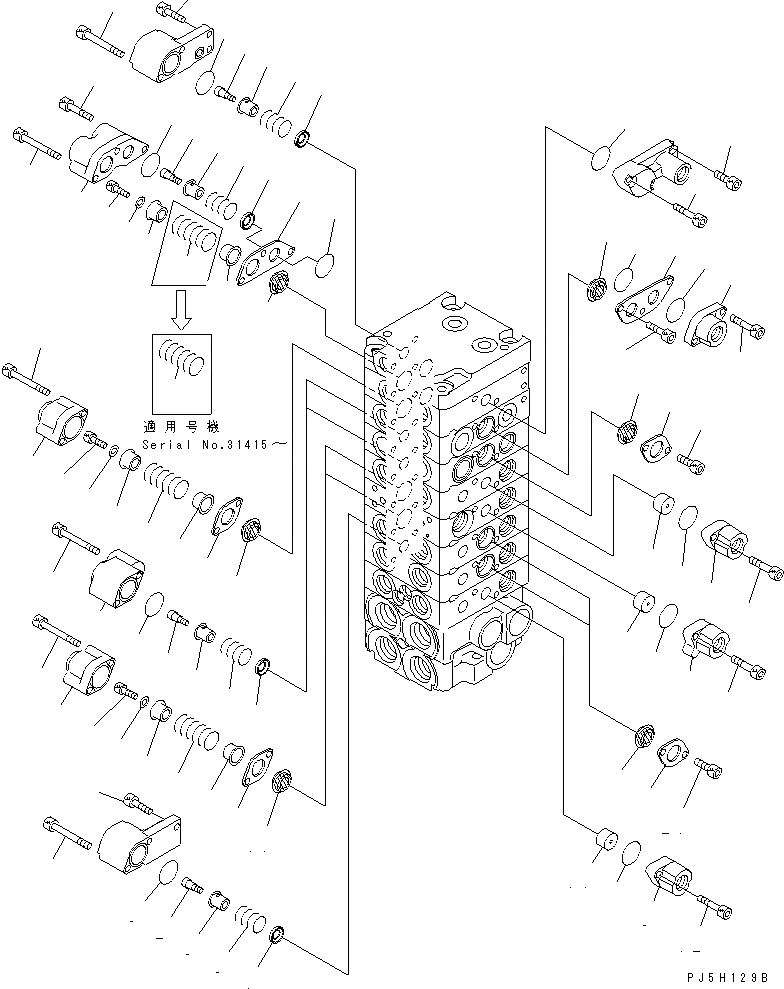 適用号機
Serial No.31415～

PJ5H129B