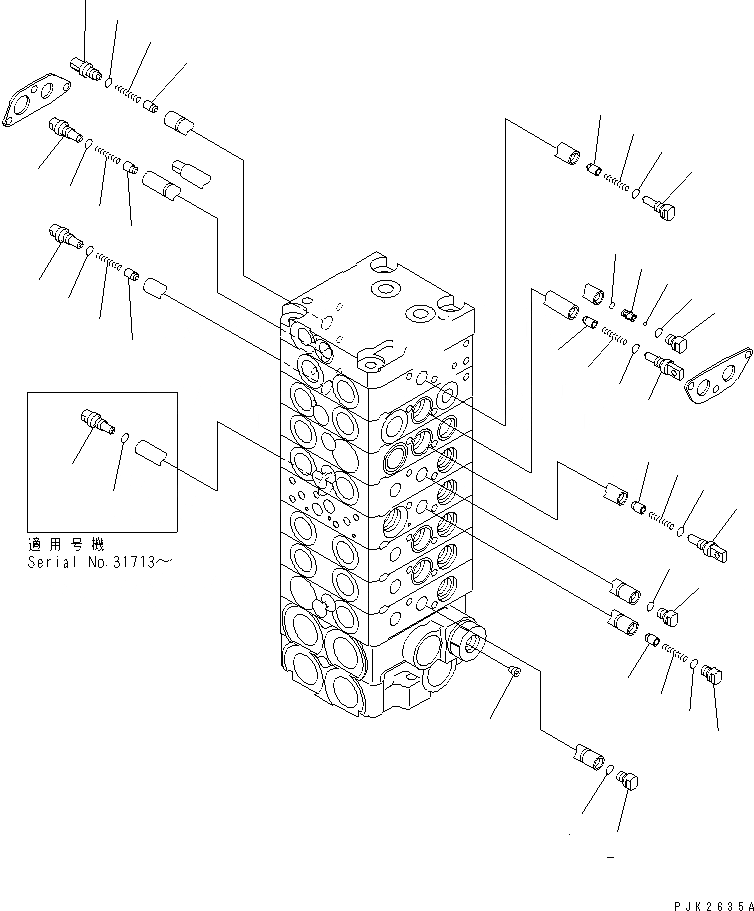 適用号機
Serial No.31713～

PJK2635A