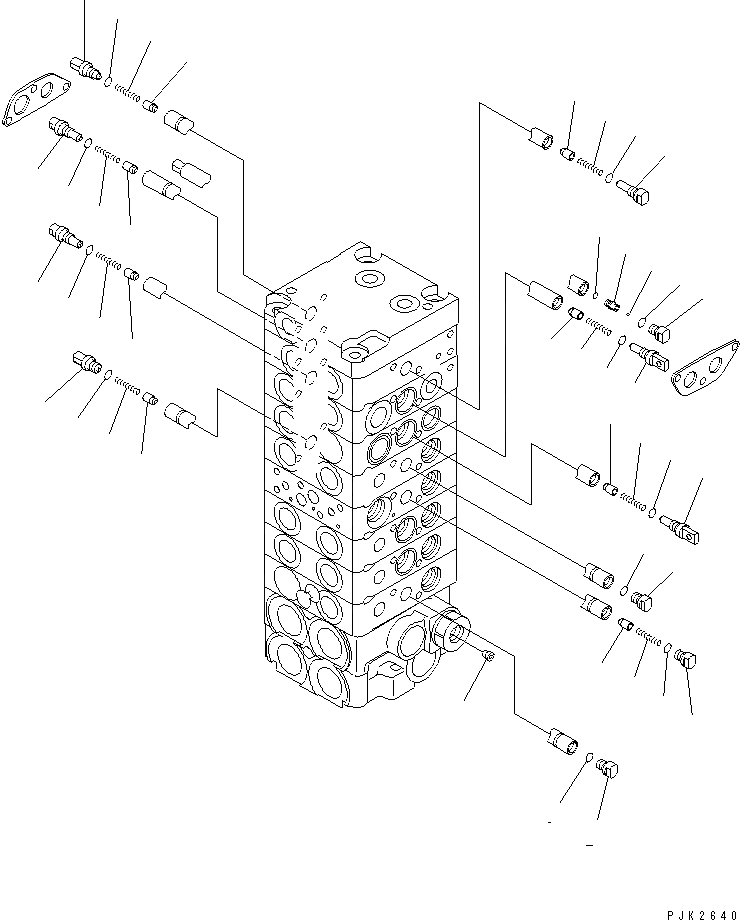 PJK2640