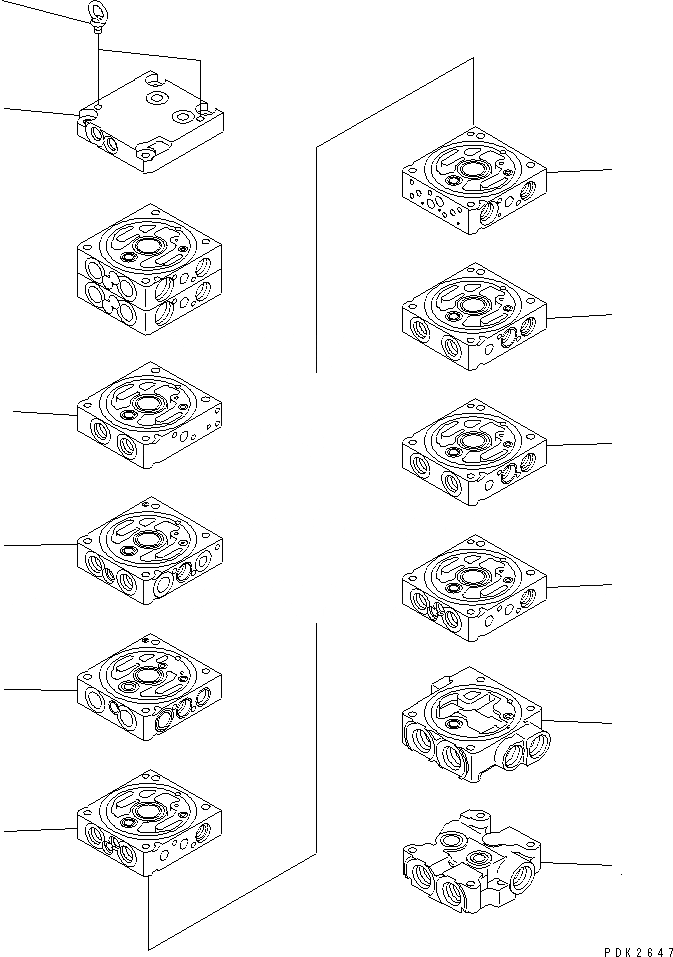 PDK2647