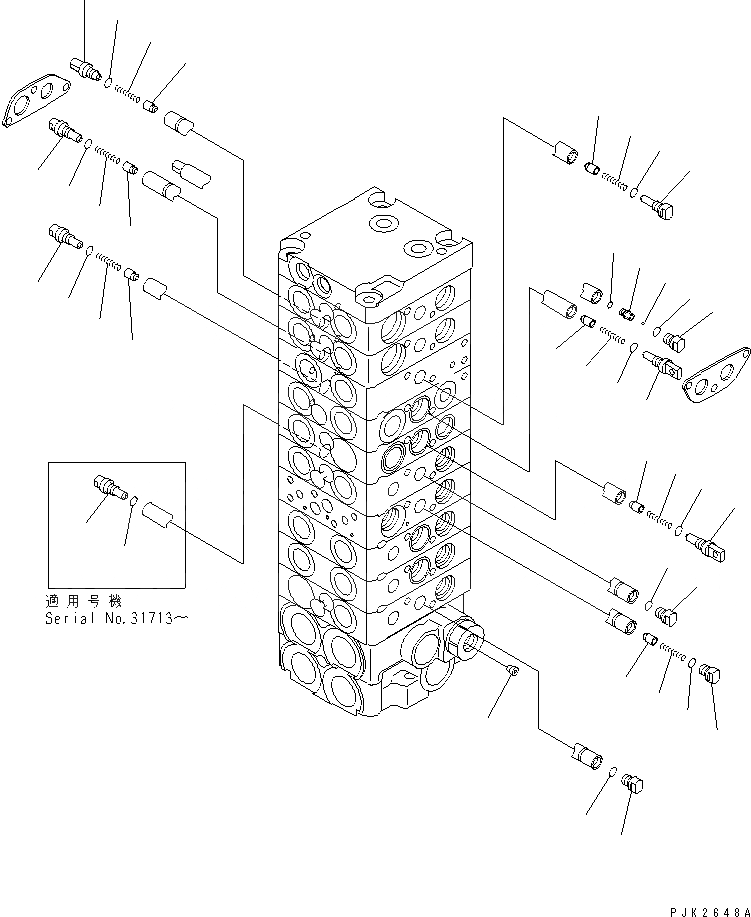 適用号機
Serial No.31713～

PJK2648A