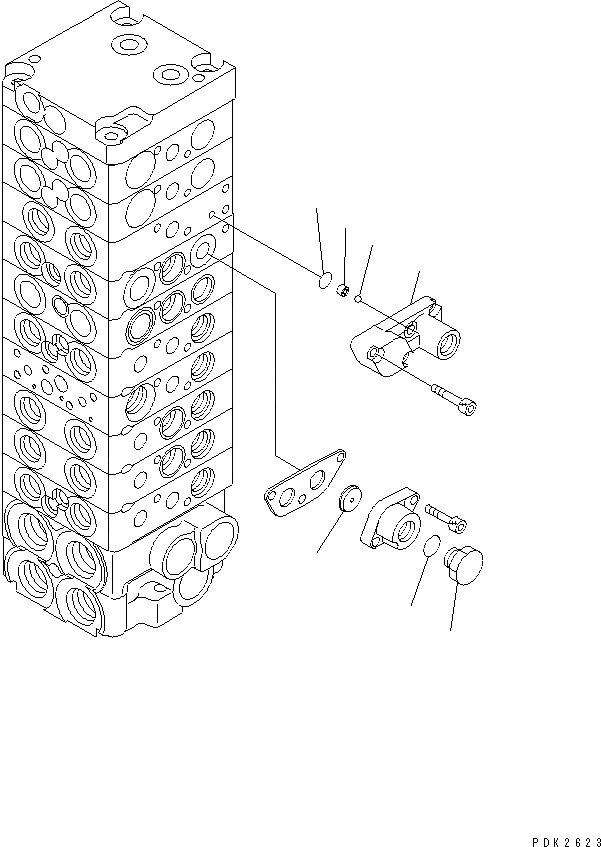 PDK2623