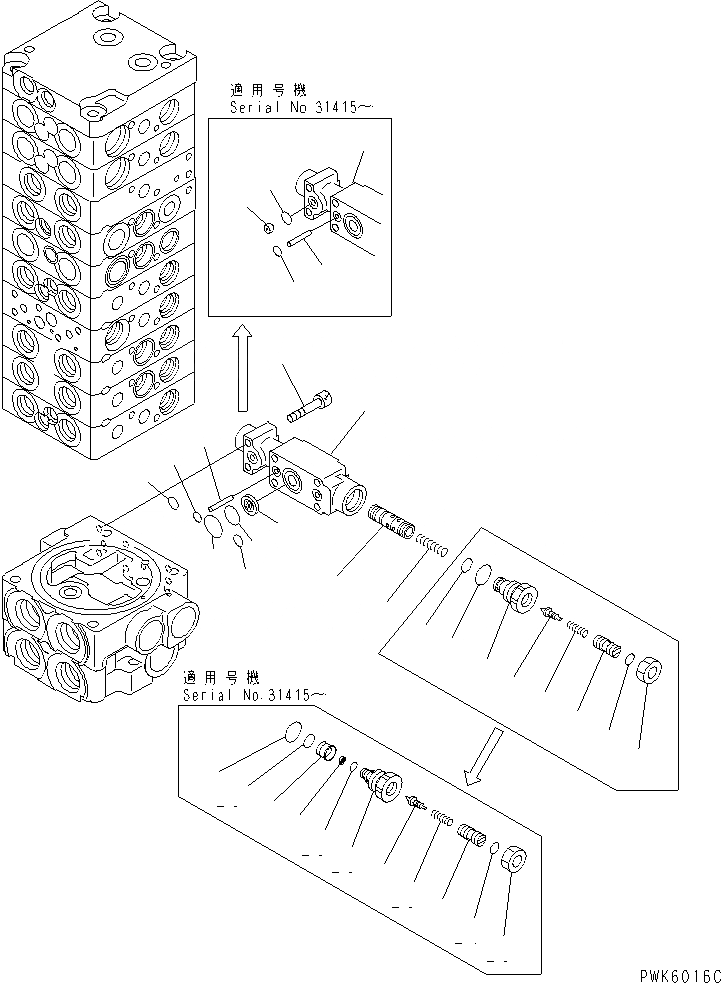 適用号機
Serial No 31415～

適用号機
Serial No.31415～

PWK6016C