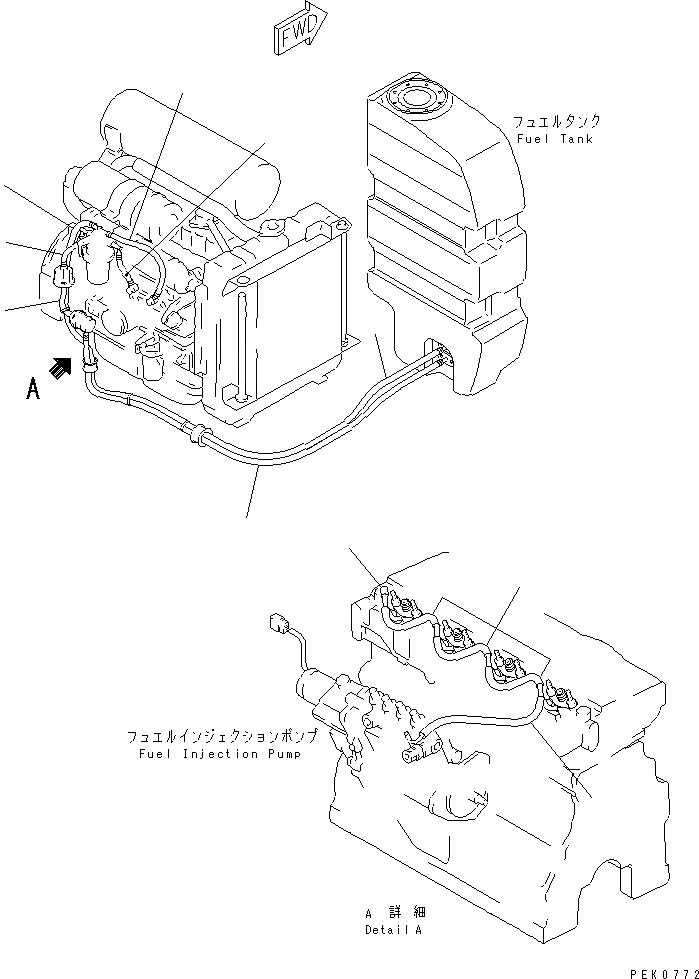 FWD

フュエルタンク
Fuel Tank

A

フュエルインジェクションポンプ
Fuel Injection Pump

A 詳細
Detail A

PEK0772