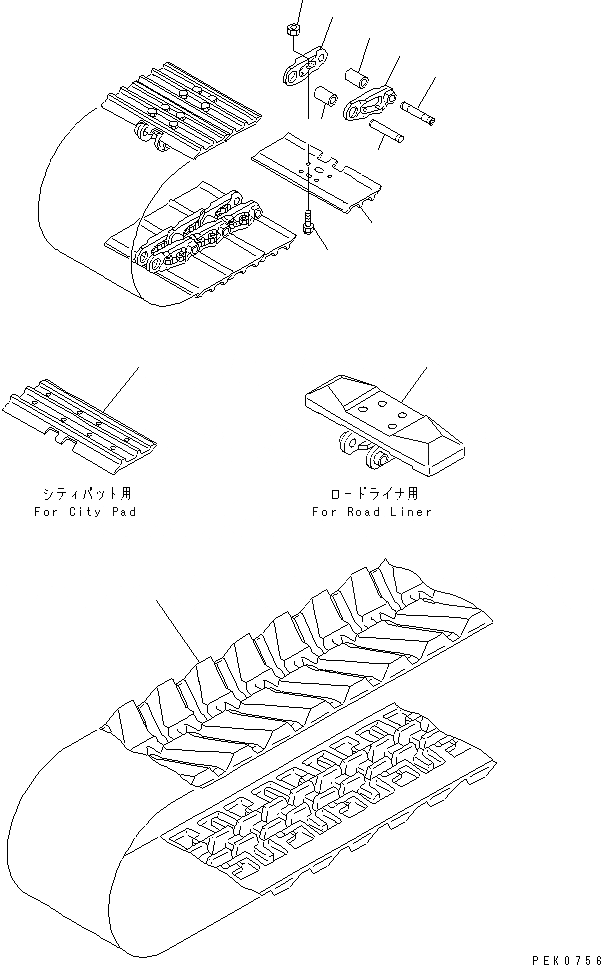 シティパット用
For City Pad

ロードライナ用
For Road Liner

PEK0756