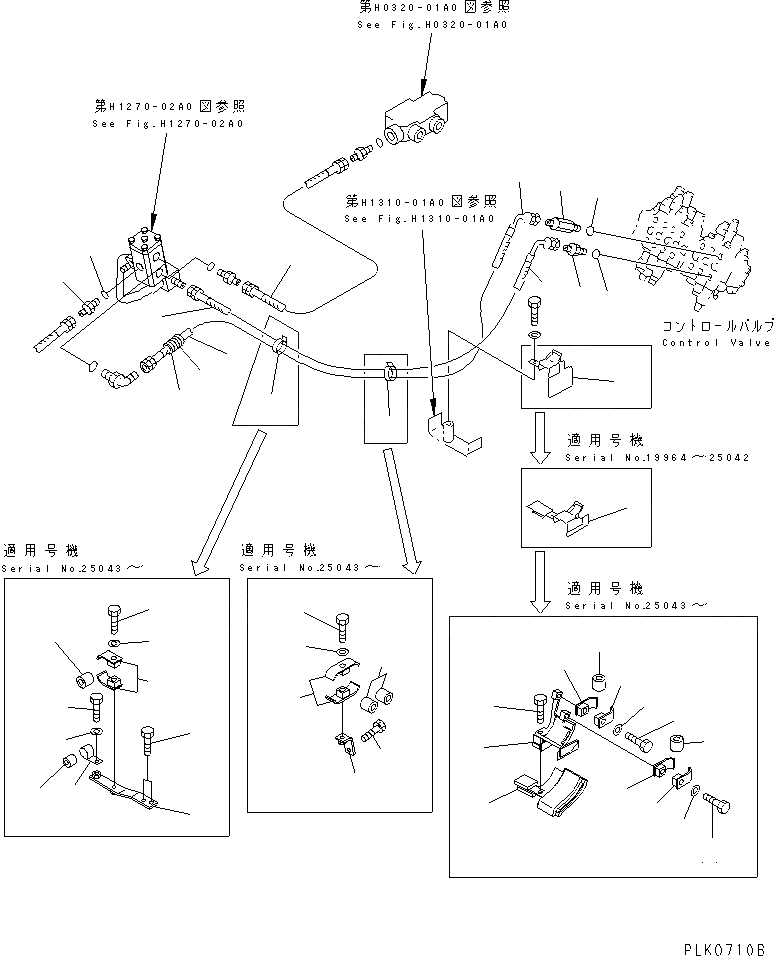 第H0320-01A0図参照
See Fig.H0320-01A0

第H1270-02A0図参照
See Fig.H1270-02A0

第H1310-01A0図参照
See Fig.H1310-01A0

コントロールバルブ
Control Valve

適用号機
Serial No.19964～25042

適用号機
Serial No.25043～

適用号機
Serial No.25043～

適用号機
Serial No.25043～

PLK0710B