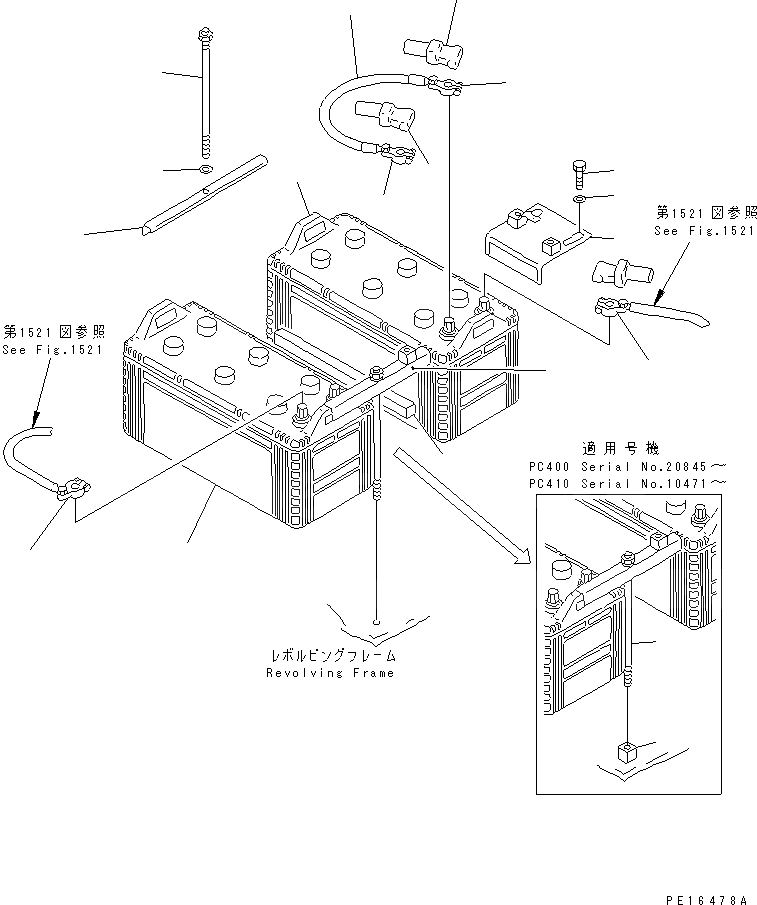 第1521図参照
See Fig.1521

第1521図参照
See Fig.1521

適用号機
PC400 Serial No.20845～
PC410 Serial No.10471～

レボルビングフレーム
Revolving Frame

PE16478A