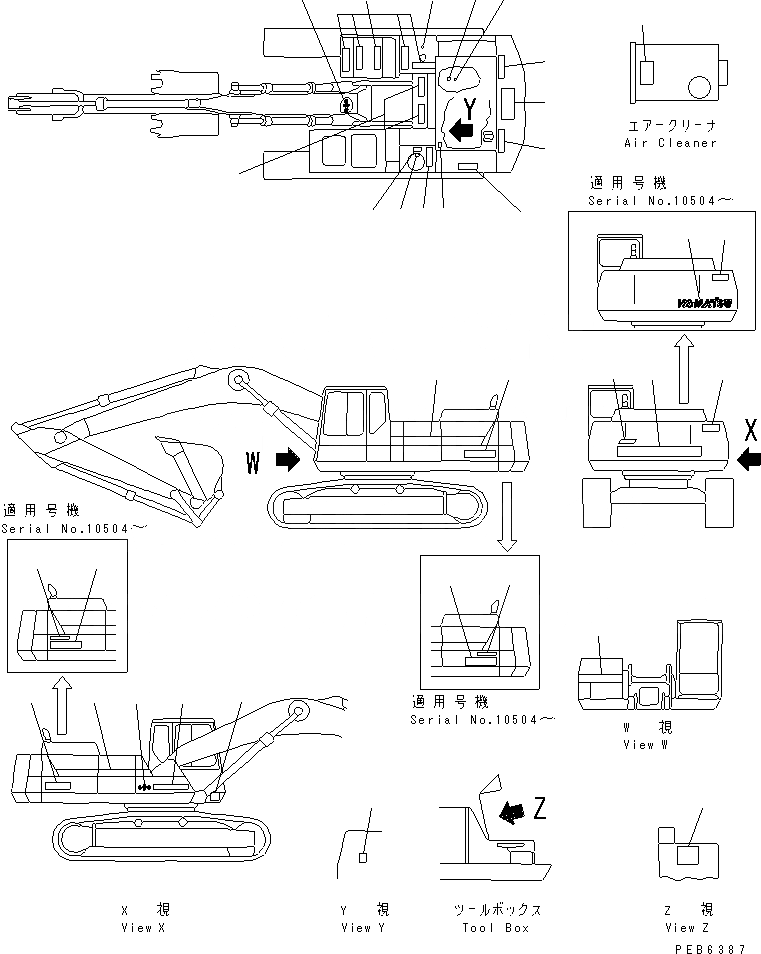 Y

エアークリーナ
Air Cleaner

適用号機
Serial No.10504～

KOMATSU

W

X

適用号機
Serial No.10504～

適用号機
Serial No.10504～

W 視
View W

Z

X 視
View X

Y 視
View Y

ツールボックス
Tool Box

Z 視
View Z

PEB6387