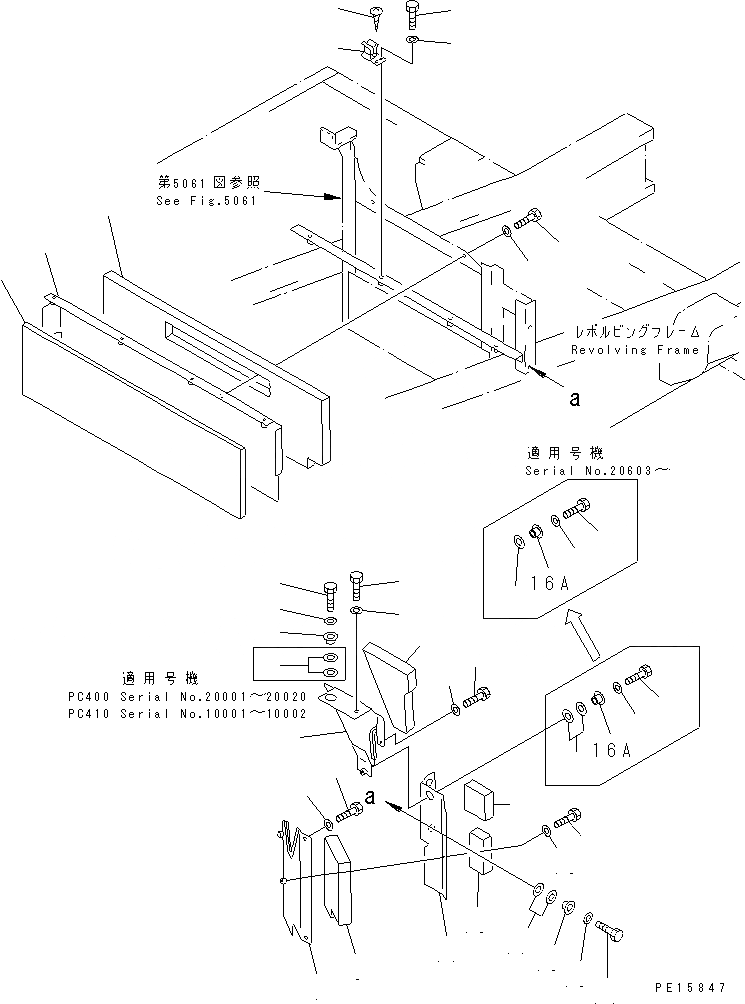 第5061図参照
See Fig.5061

レボルビングフレーム
Revolving Frame

a

適用号機
Serial No.20603～

16A

適用号機
PC400 Serial No.20001～20020
PC410 Serial No.10001～10002

16A

a

PE15847