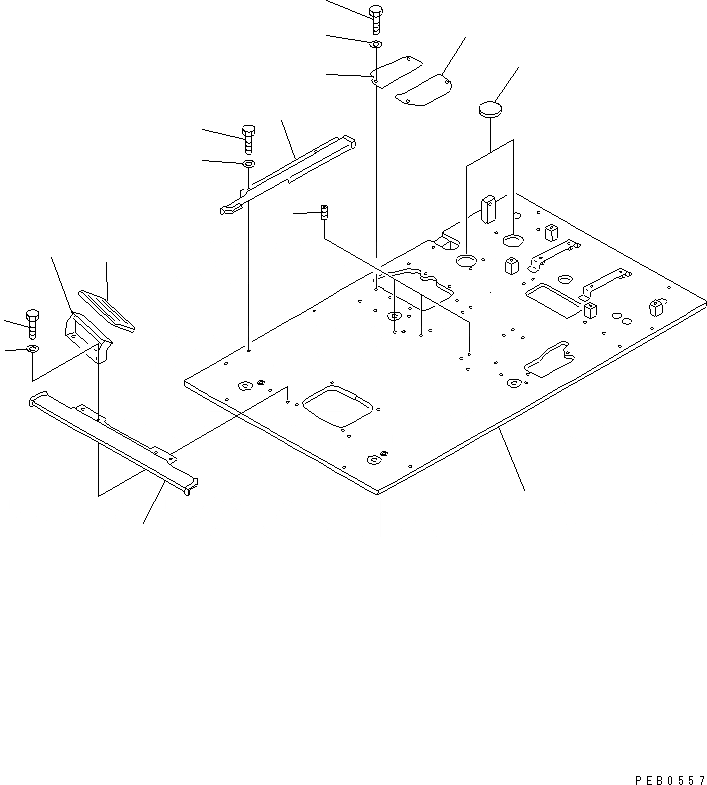 PEB0557