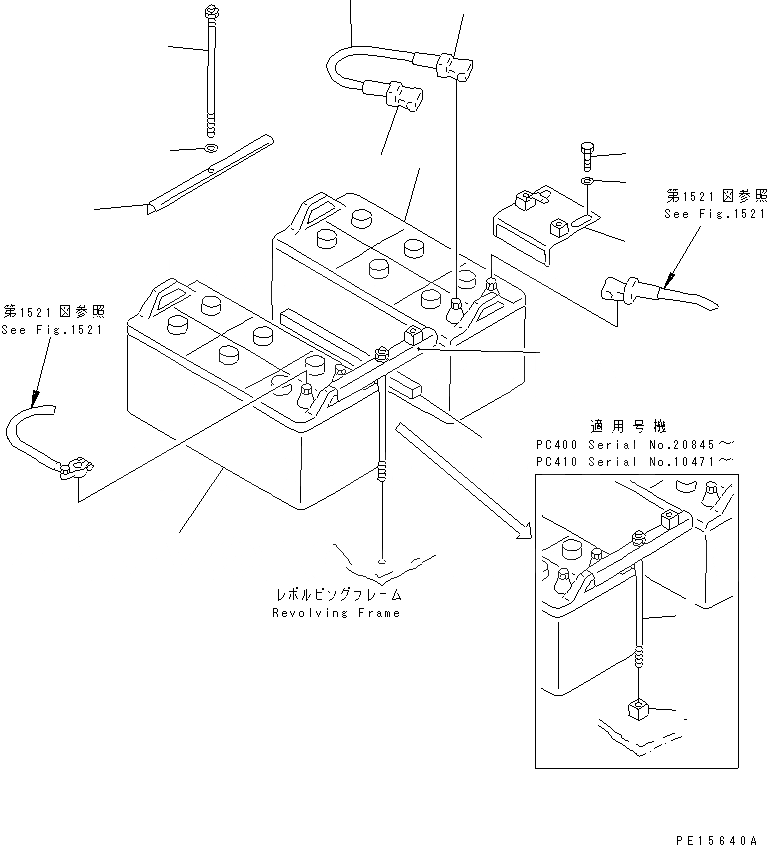 第1521図参照
See Fig.1521

第1521図参照
See Fig.1521

適用号機
PC400 Serial No.20845～
PC410 Serial No.10471～

レボルビングフレーム
Revolving Frame

PE15640A