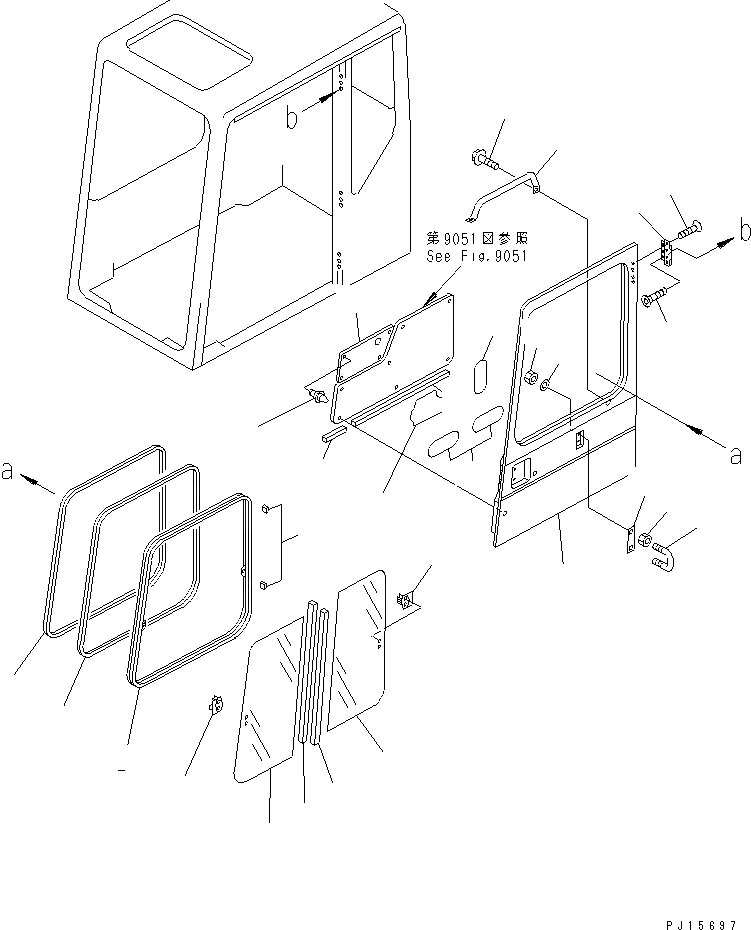 b

第9051図参照
See Fig.9051

b

a

a

PJ15697