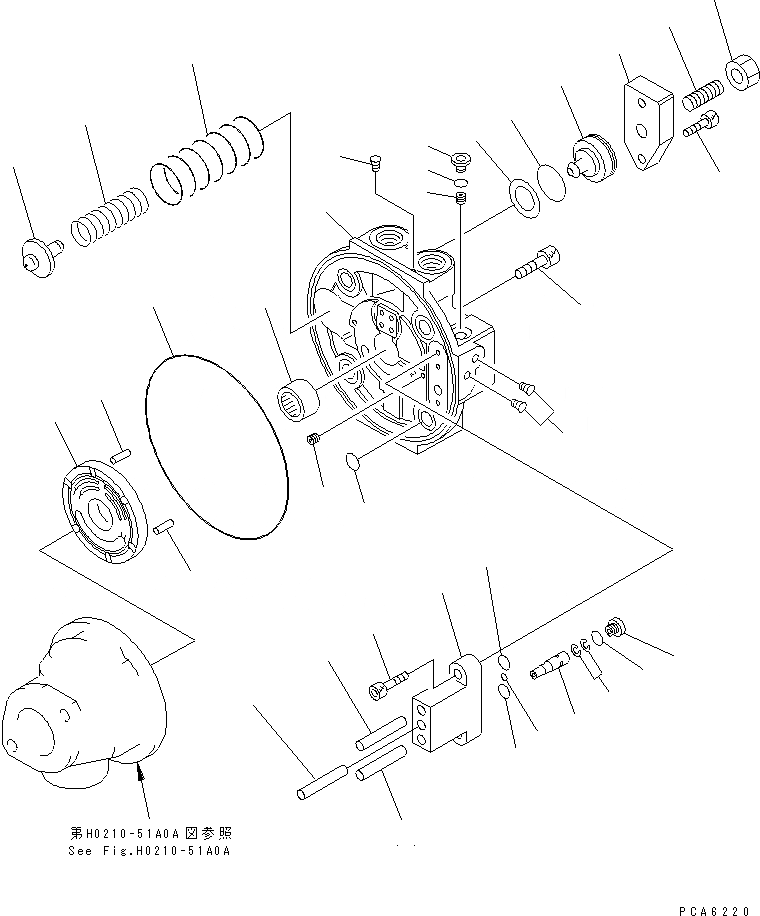 第H0210-51A0A図参照
See Fig.H0210-51A0A

PCA6220