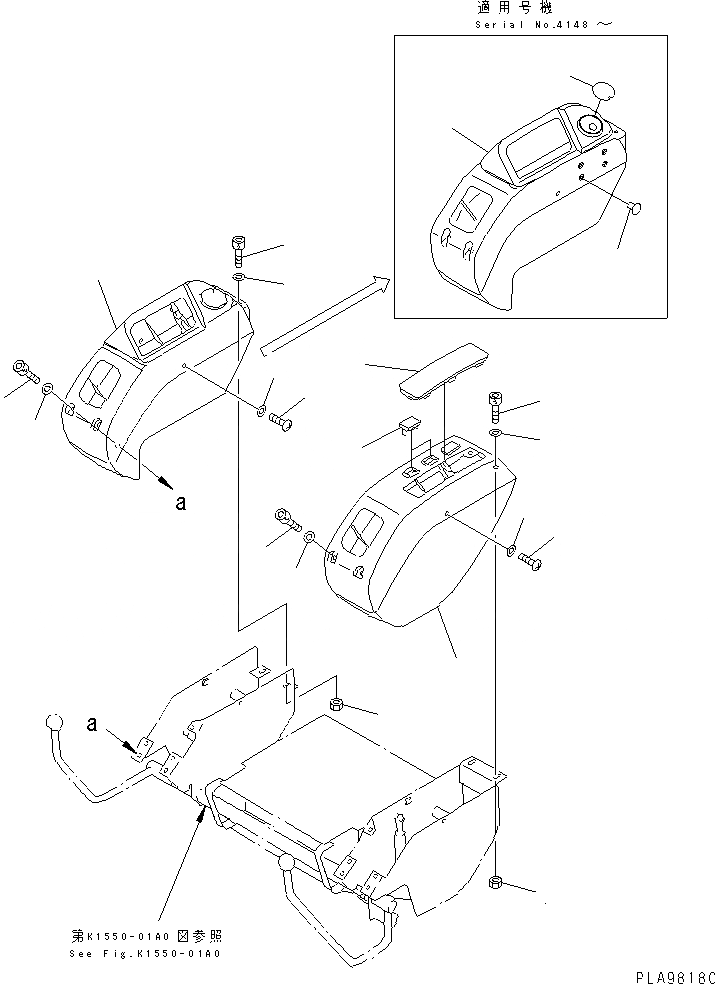 適用号機
Serial No.4148 ～

a

a

第K1550-01A0 図参照
See Fig.K1550-01A0

PLA9818C