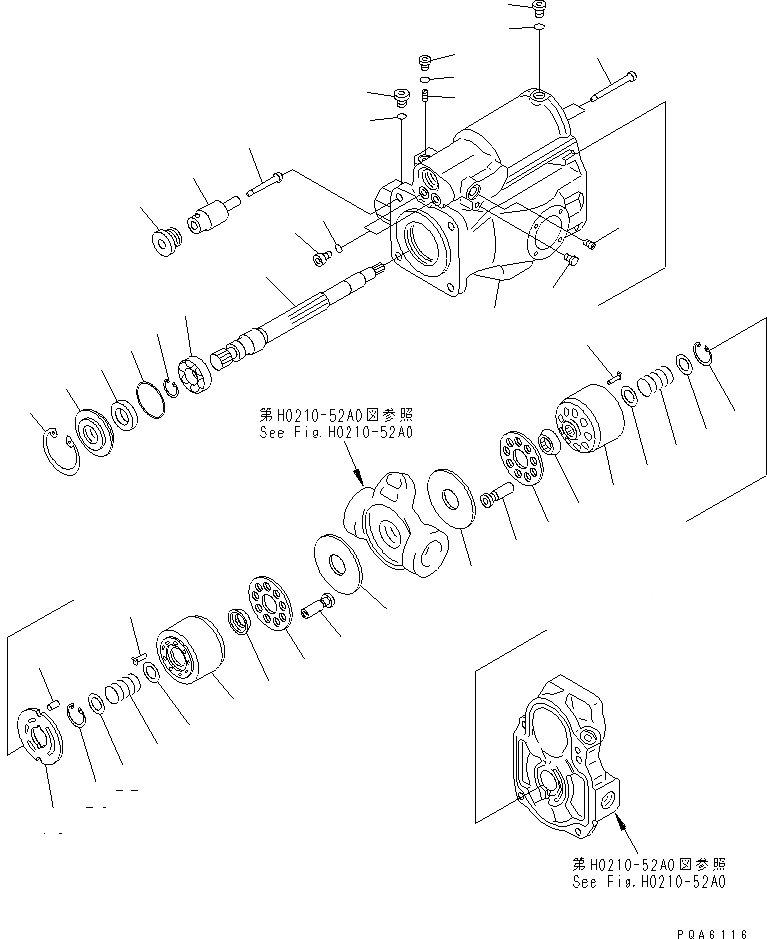 第H0210-52A0図参照
See Fig.H0210-52A0

第H0210-52A0図参照
See Fig.H0210-52A0

PQA6116