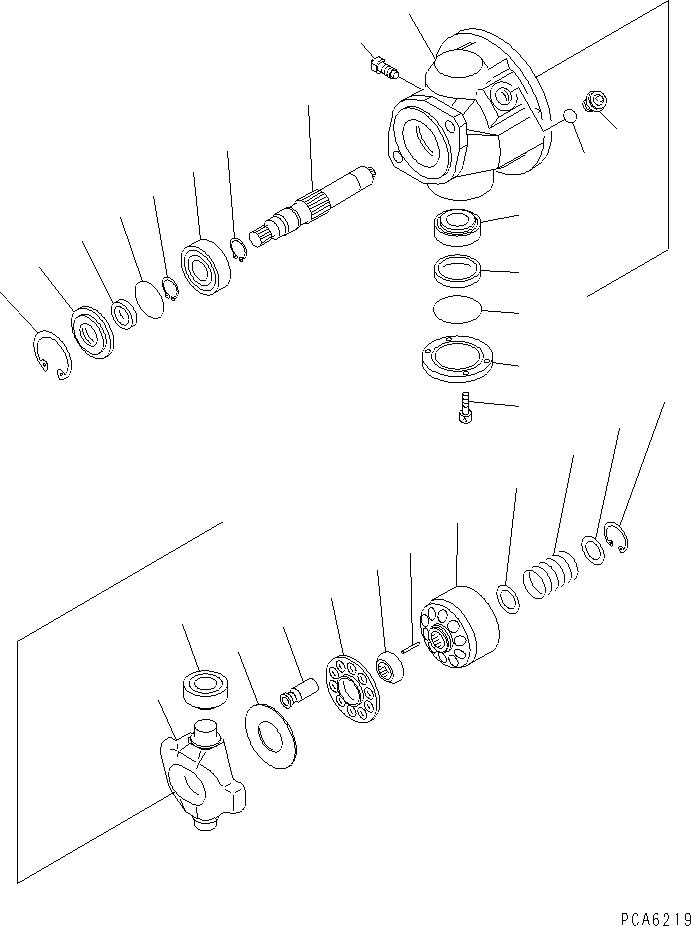 PCA6219