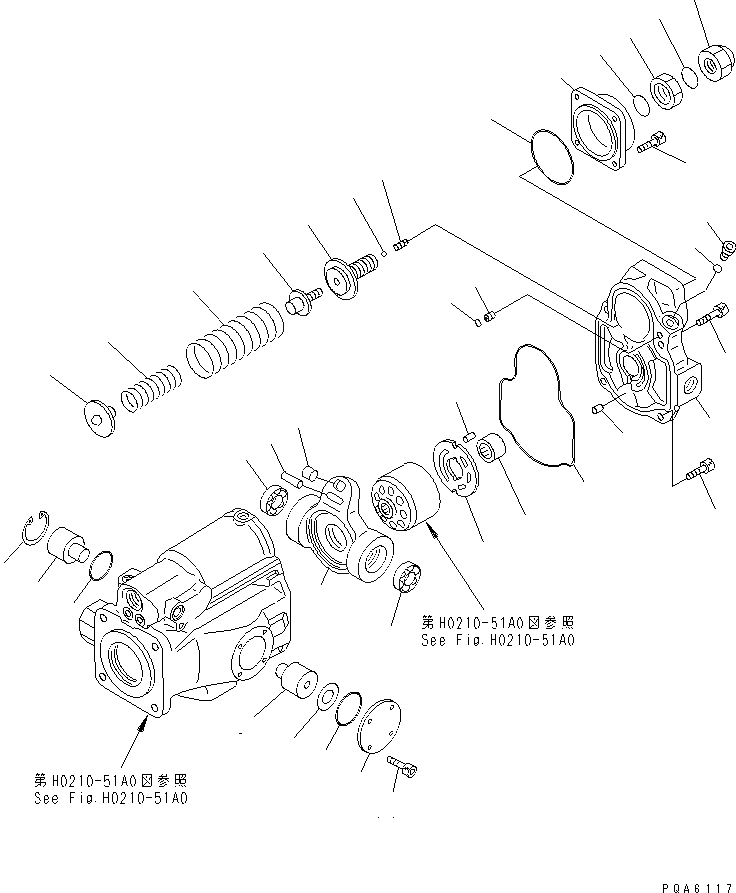 第H0210-51A0図参照
See Fig.H0210-51A0

第H0210-51A0図参照
See Fig.H0210-51A0

PQA6117