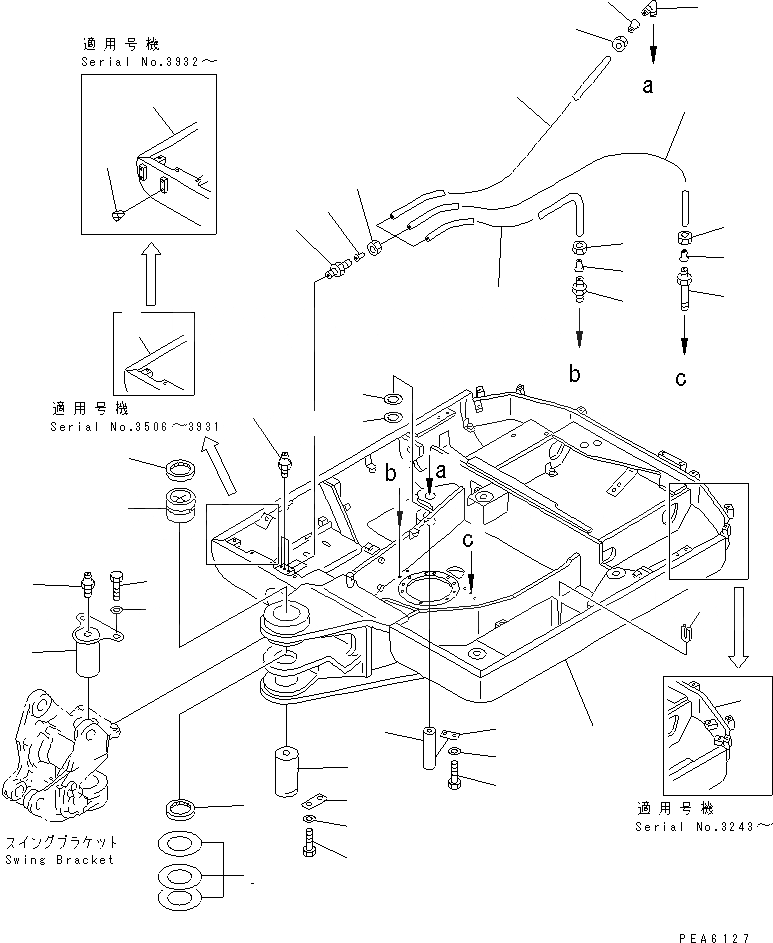 適用号機
Serial No.3932～

a

b

c

適用号機
Serial No.3506～3931

b

a

c

スイングブラケット
Swing Bracket

適用号機
Serial No.3243～

PEA6127