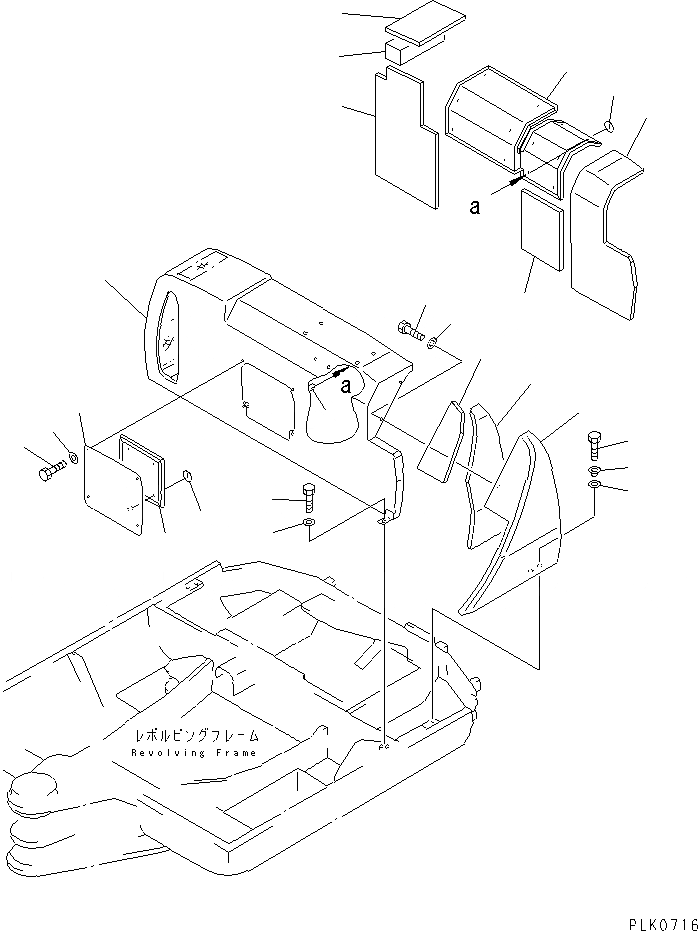 a

a

レボルビングフレーム
Revolving Frame

PLK0716