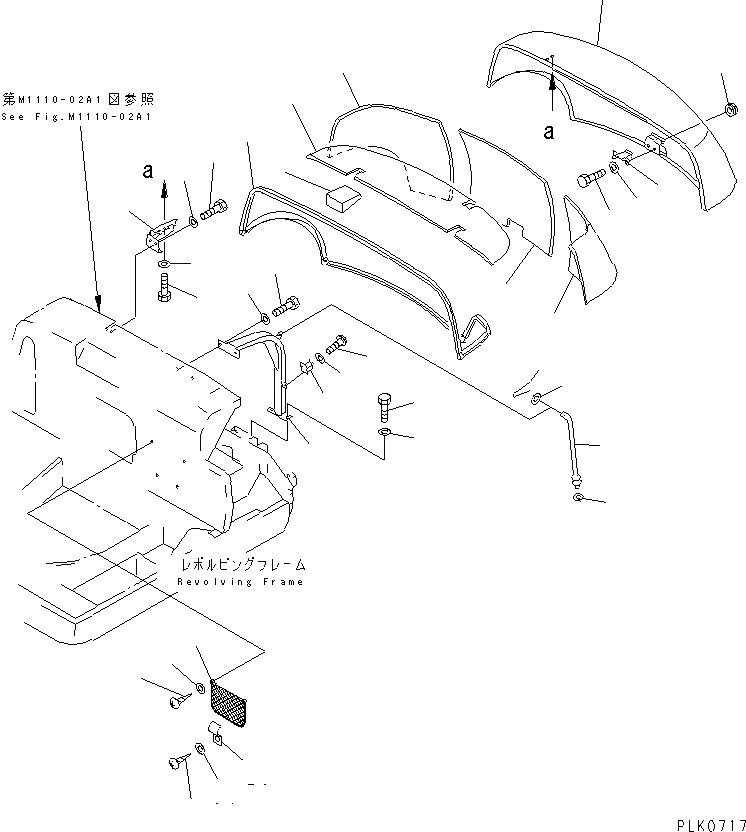 第M1110-02A1図参照
See Fig.M1110-02A1

a

a

レボルビングフレーム
Revolving Frame

PLK0717