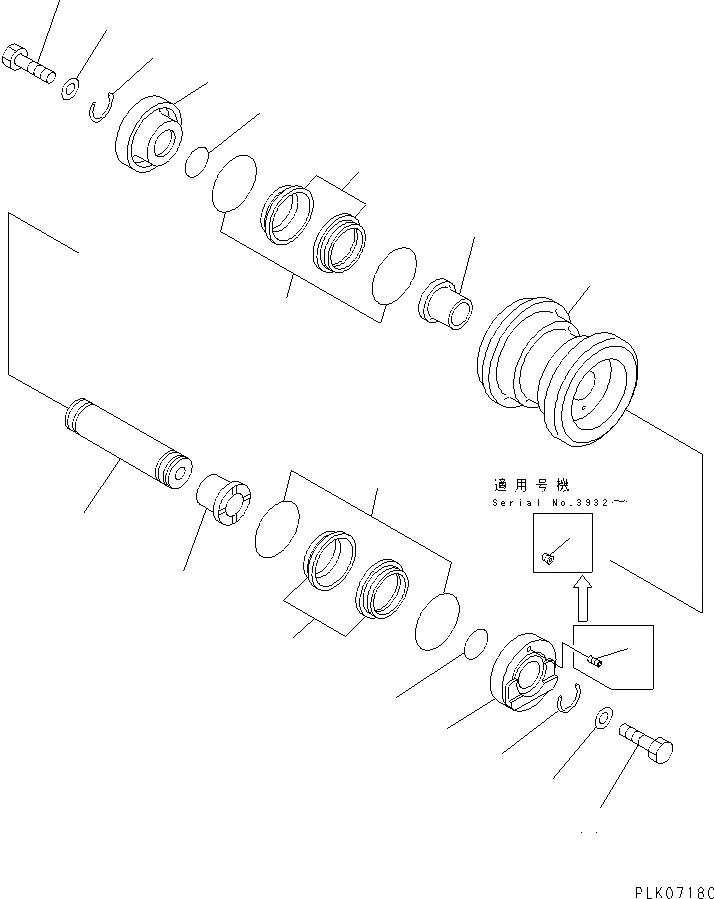 適用号機
Serial No.3932～

PLK0718C