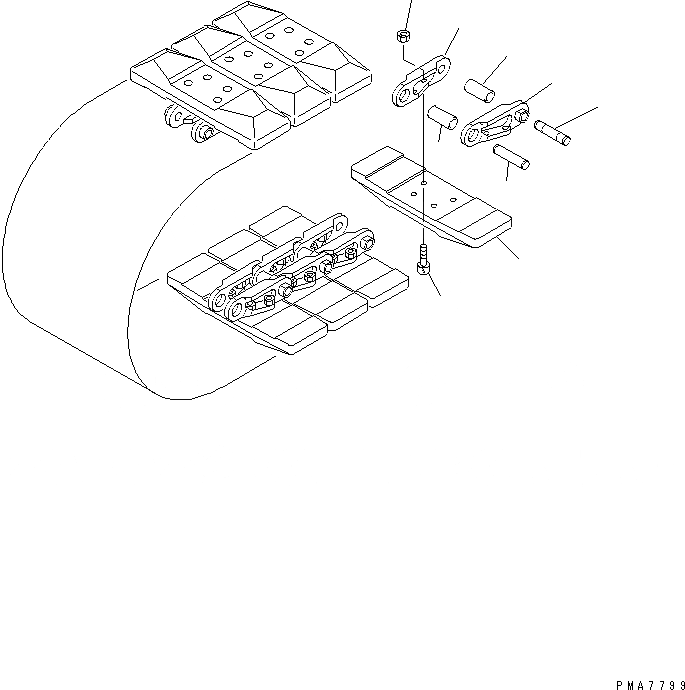 PMA7799