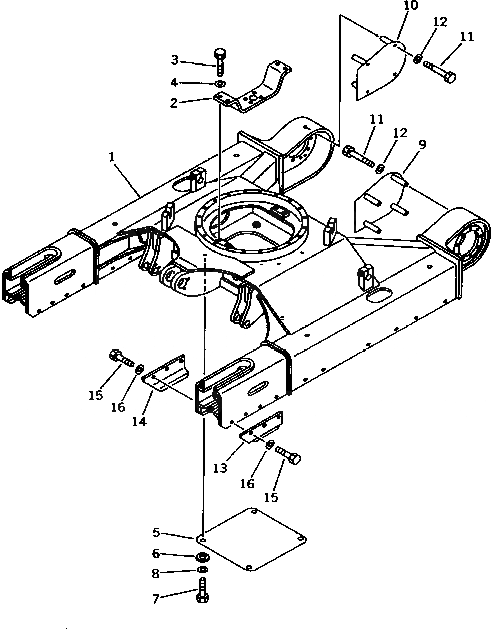 10
12
11
3
4
2
11
12
9
1
15
16
14
13
16
15
5
6
8
7