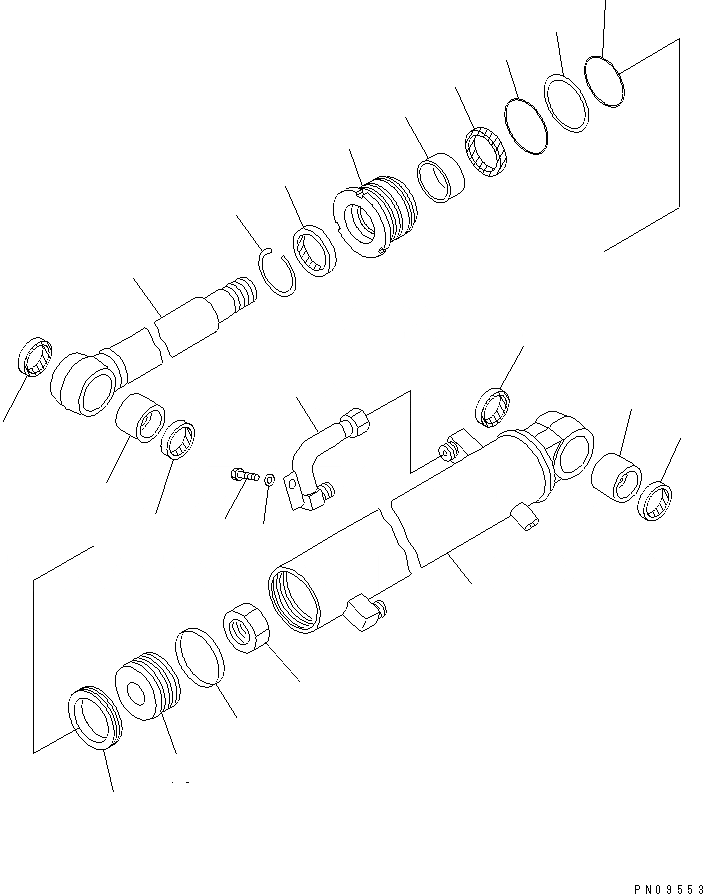 PN09553