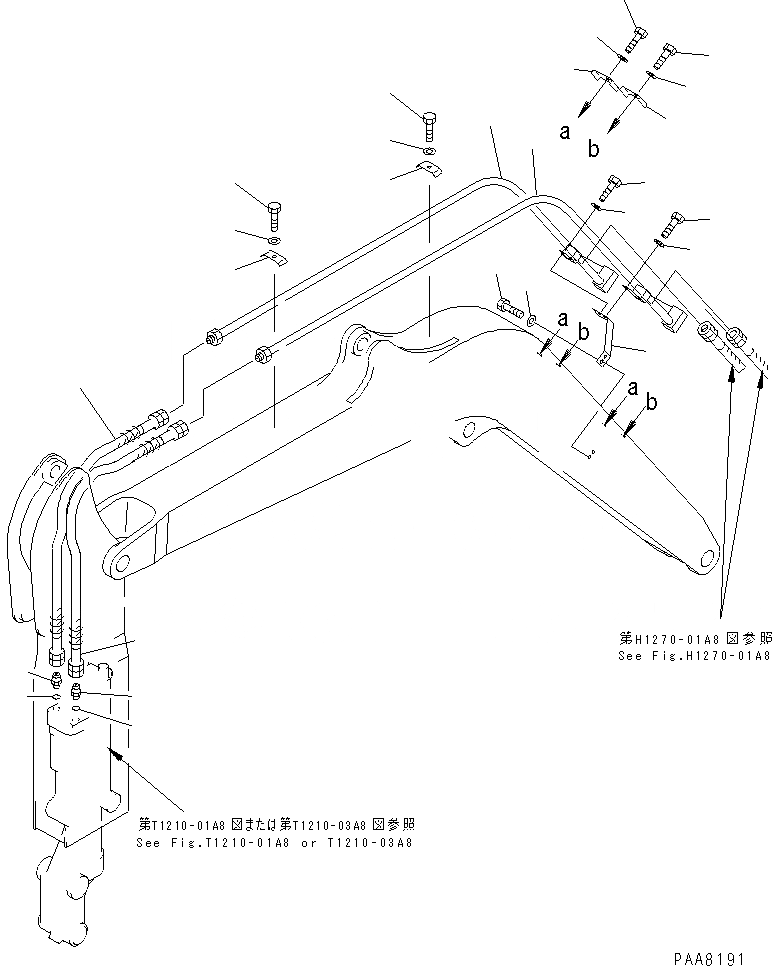 a
b

a
b

a
b

第H1270-01A8 図参照
See Fig.H1270-01A8

第T1210-01A8 図または第T1210-03A8 図参照
See Fig.T1210-01A8 or T1210-03A8

PAA8191