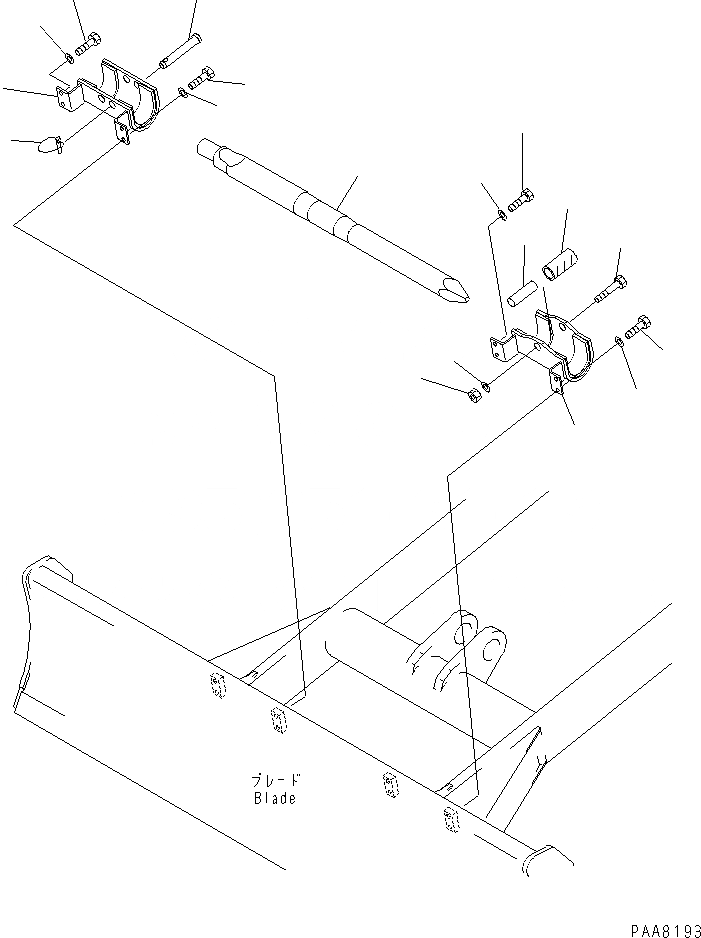 ブレード
Blade

PAA8193