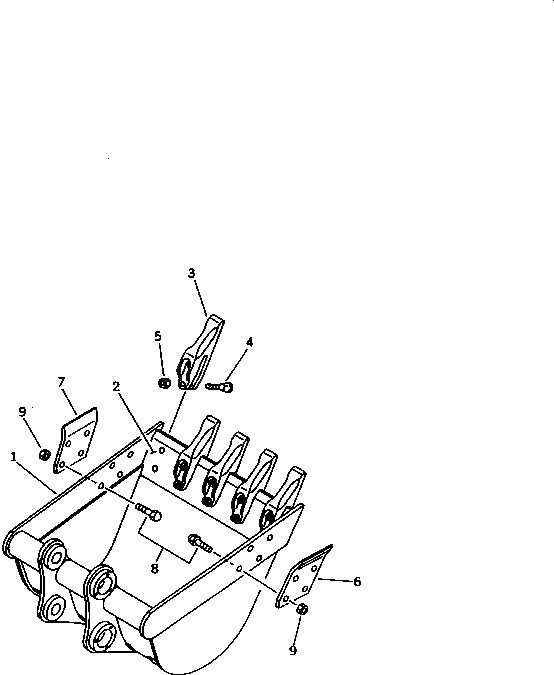 3
5
4
7
2
9
1
8
6
9