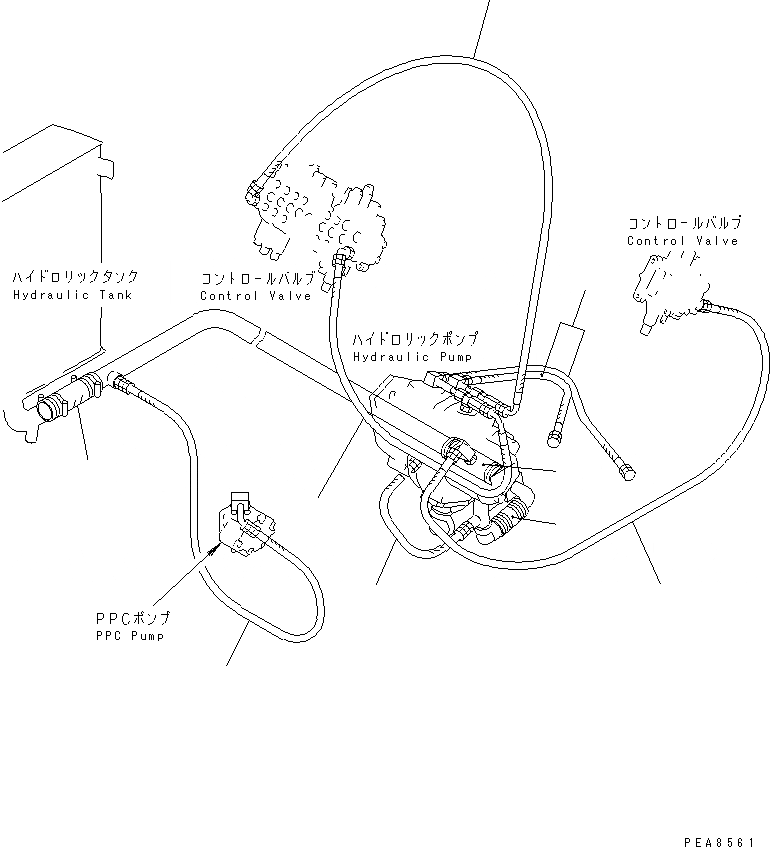 コントロールバルブ
Control Valve

ハイドロリックタンク
Hydraulic Tank

コントロールバルブ
Control Valve

ハイドロリックポンプ
Hydraulic Pump

PPCポンプ
PPC Pump

PEA8561