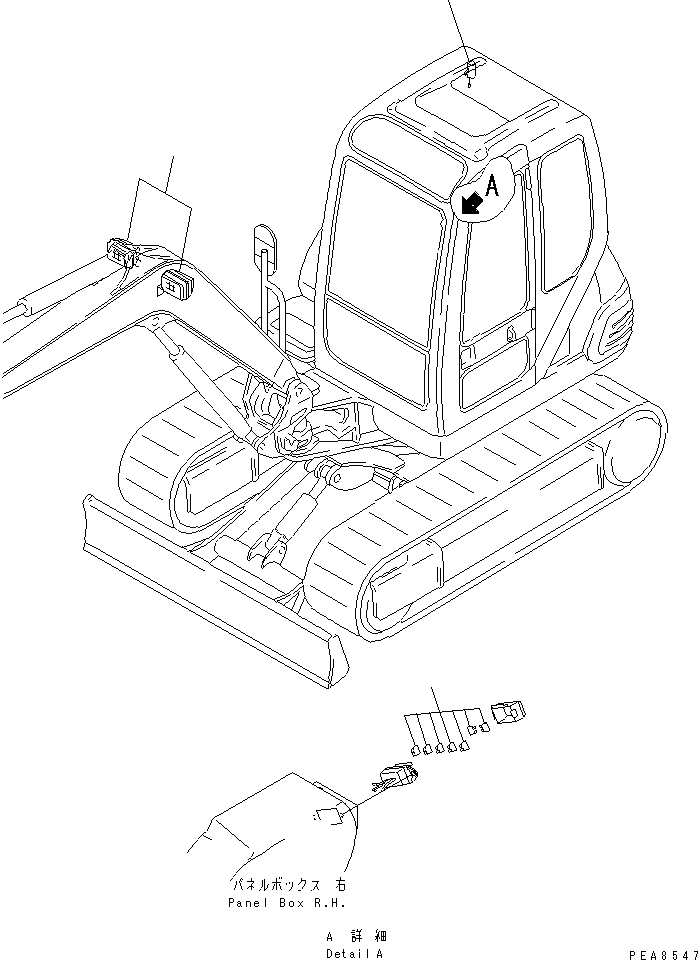 A

パネルボックス 右
Panel Box R.H.

A 詳細
Detail A

PEA8547