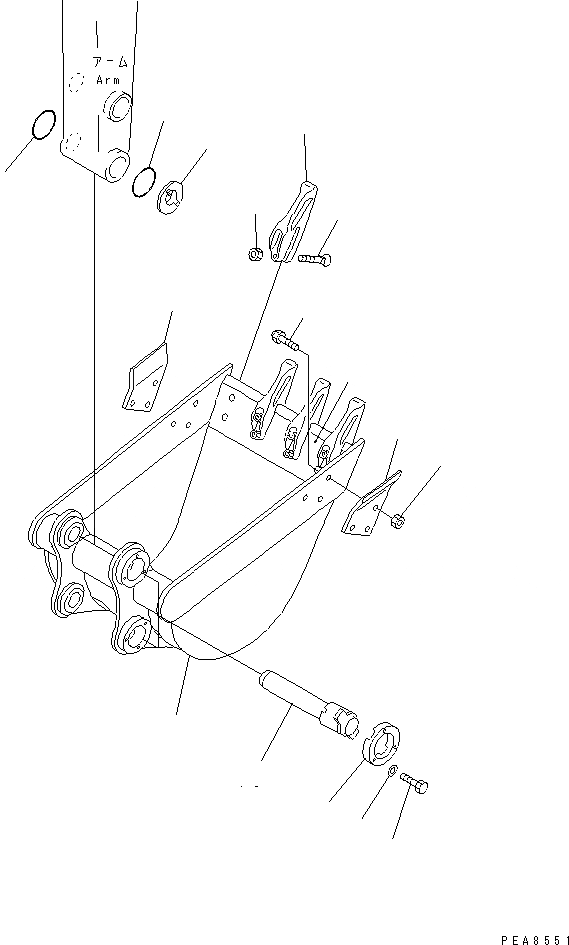 アーム
Arm

PEA8551