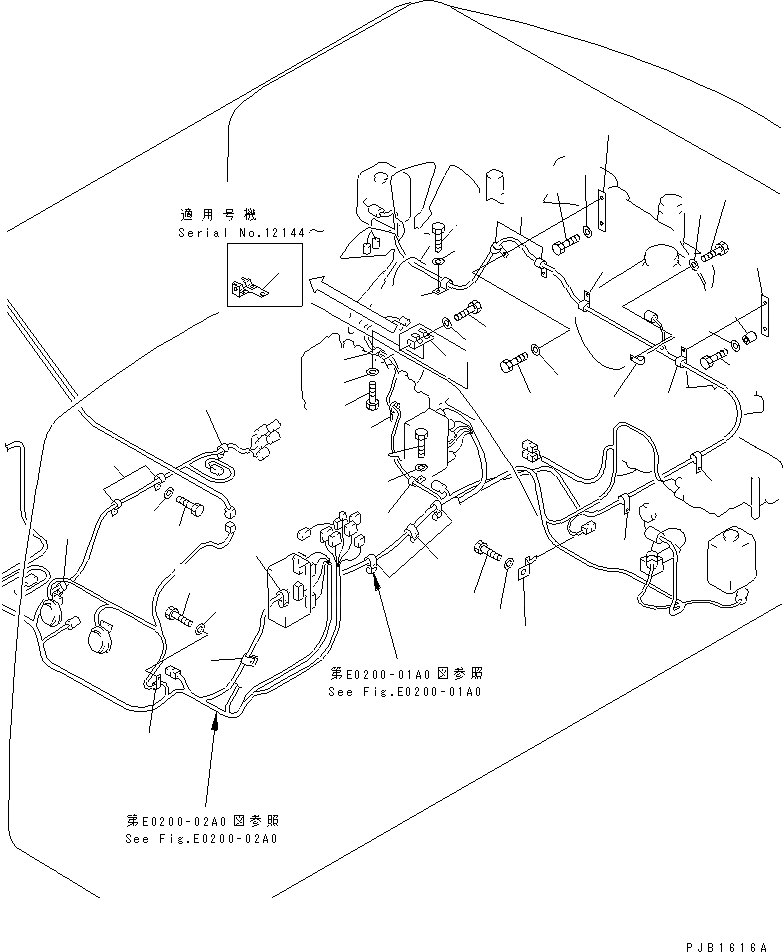 適用号機
Serial No.12144～

第E0200-01A0図参照
See Fig.E0200-01A0

第E0200-02A0図参照
See Fig.E0200-02A0

PJB1616A