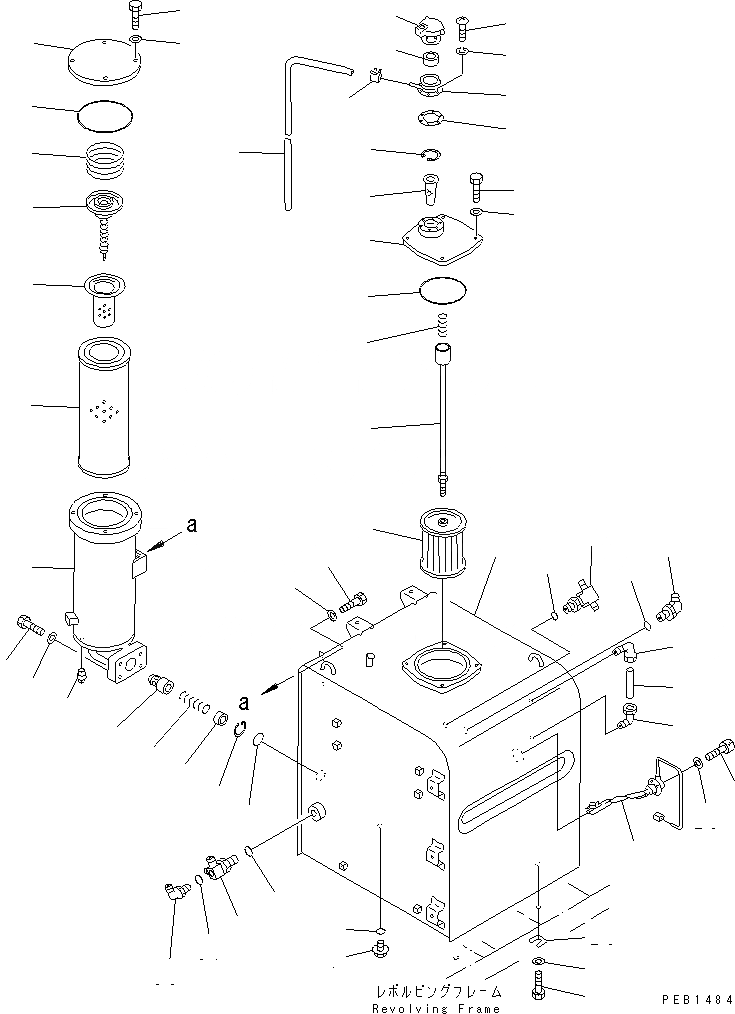 a

a

レボルビングフレーム
Revolving Frame

PEB1484