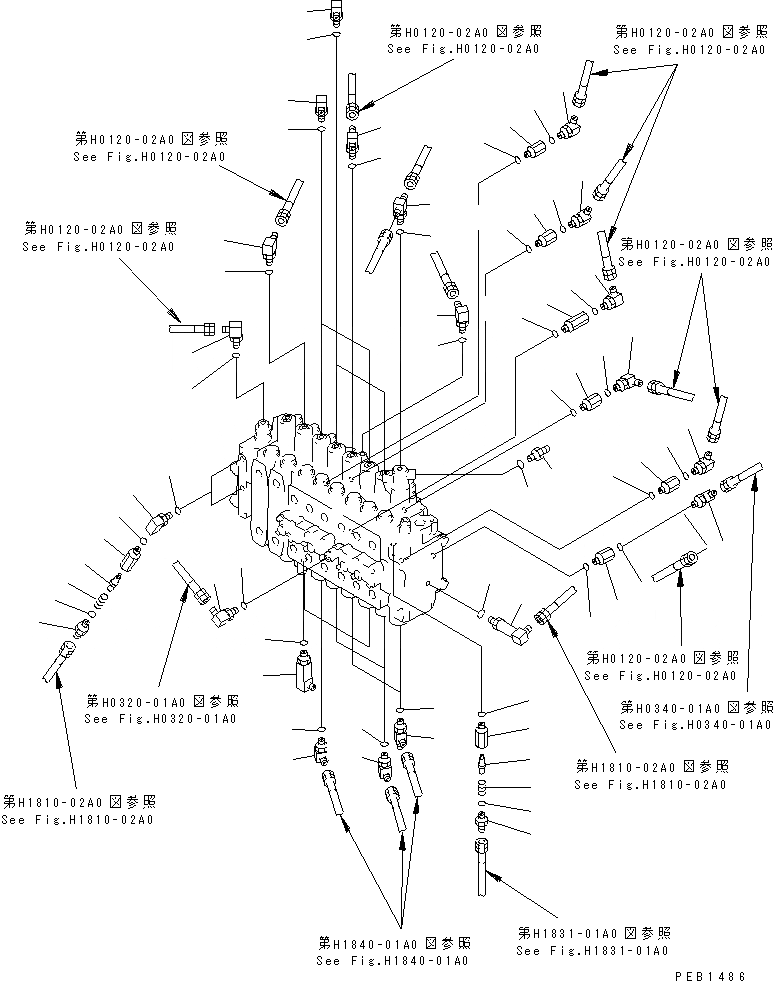 第H0120-02A0 図参照
See Fig.H0120-02A0

第H0120-02A0 図参照
See Fig.H0120-02A0

第H0120-02A0 図参照
See Fig.H0120-02A0

第H0120-02A0 図参照
See Fig.H0120-02A0

第H0120-02A0 図参照
See Fig.H0120-02A0

第H0120-02A0 図参照
See Fig.H0120-02A0

第H0340-01A0 図参照
See Fig.H0340-01A0

第H0320-01A0 図参照
See Fig.H0320-01A0

第H1810-02A0 図参照
See Fig.H1810-02A0

第H1810-02A0 図参照
See Fig.H1810-02A0

第H1840-01A0 図参照
See Fig.H1840-01A0

第H1831-01A0 図参照
See Fig.H1831-01A0

PEB1486