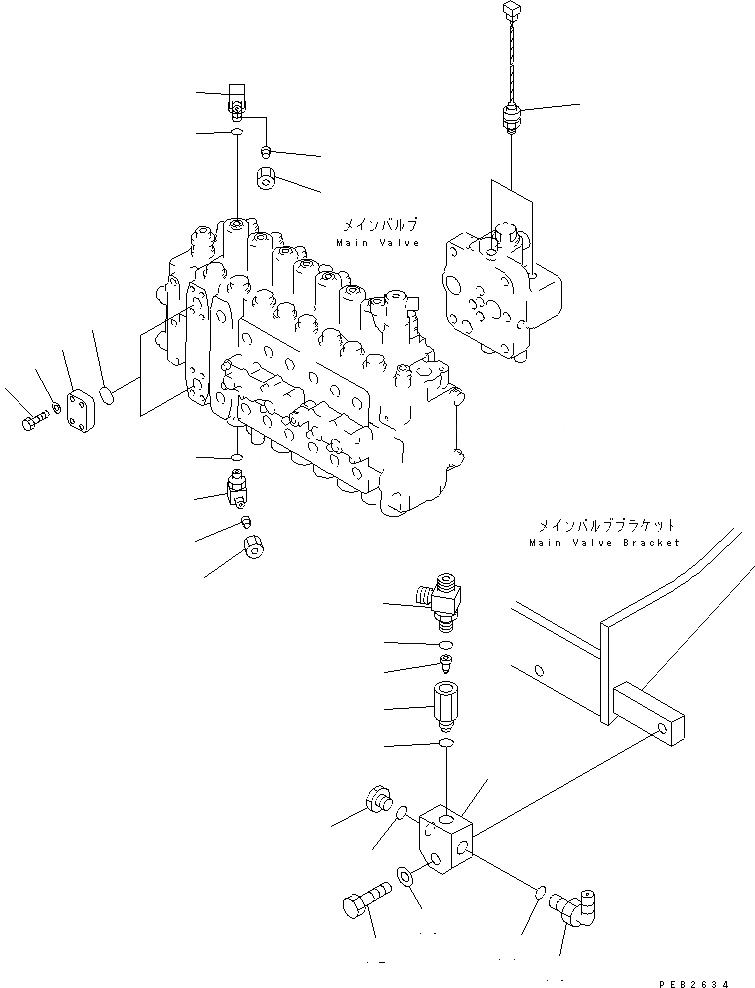 メインバルブ
Main Valve

メインバルブブラケット
Main Valve Bracket

PEB2634