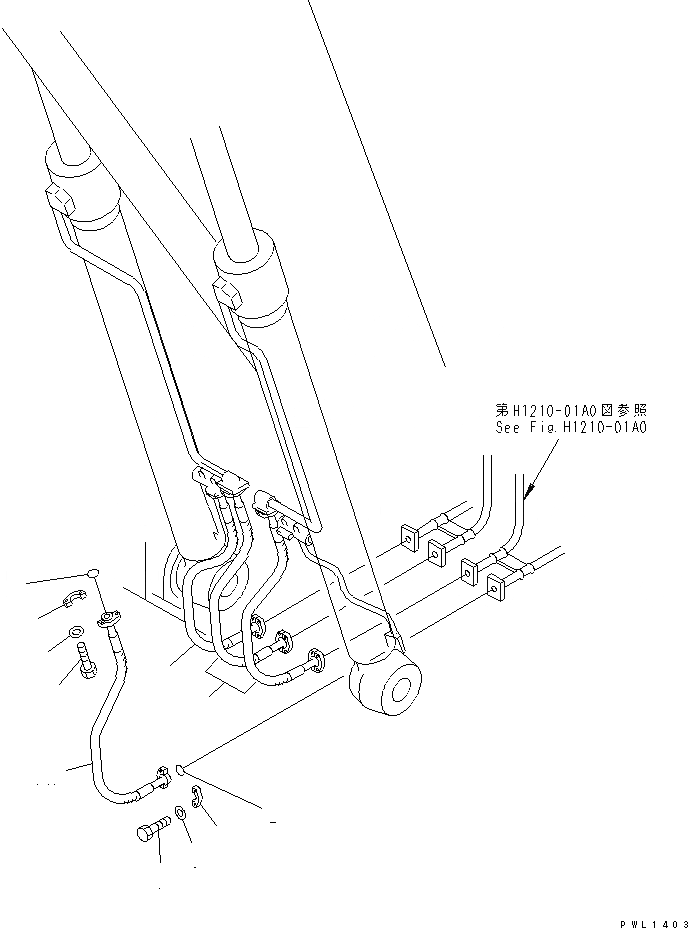 第H1210-01A0図参照
See Fig.H1210-01A0

PWL1403