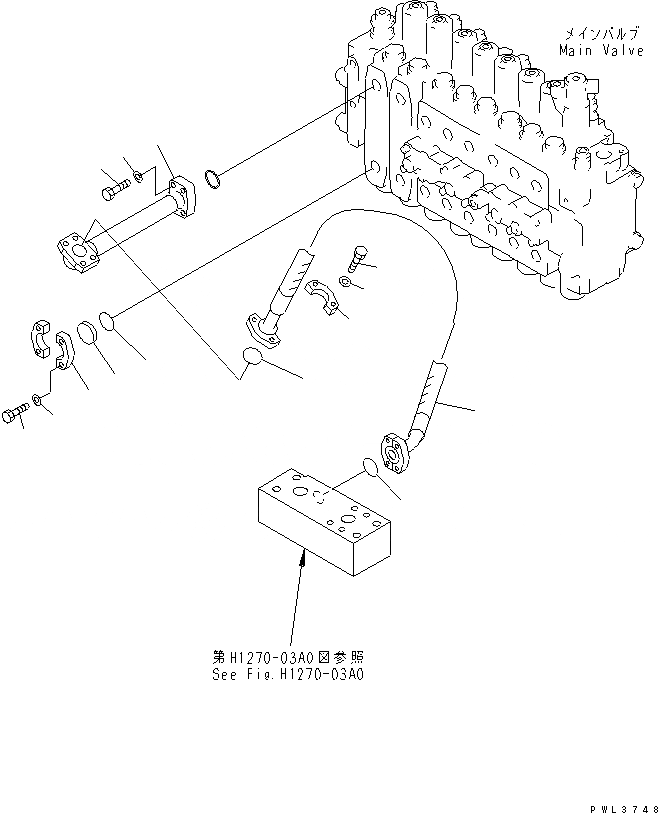 メインバルブ
Main Valve

第H1270-03A0図参照
See Fig.H1270-03A0

PWL3748