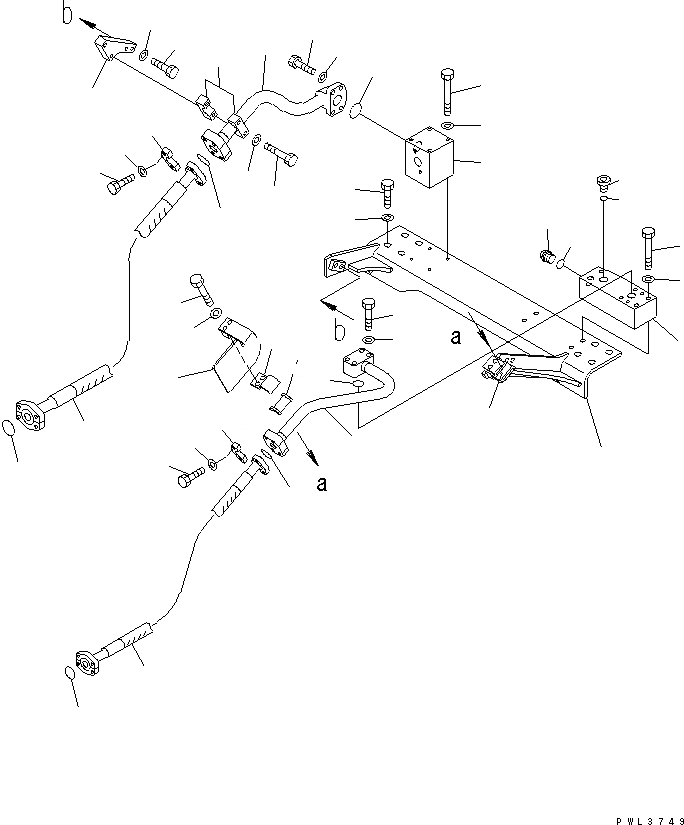 b

b

a

a

PWL3749