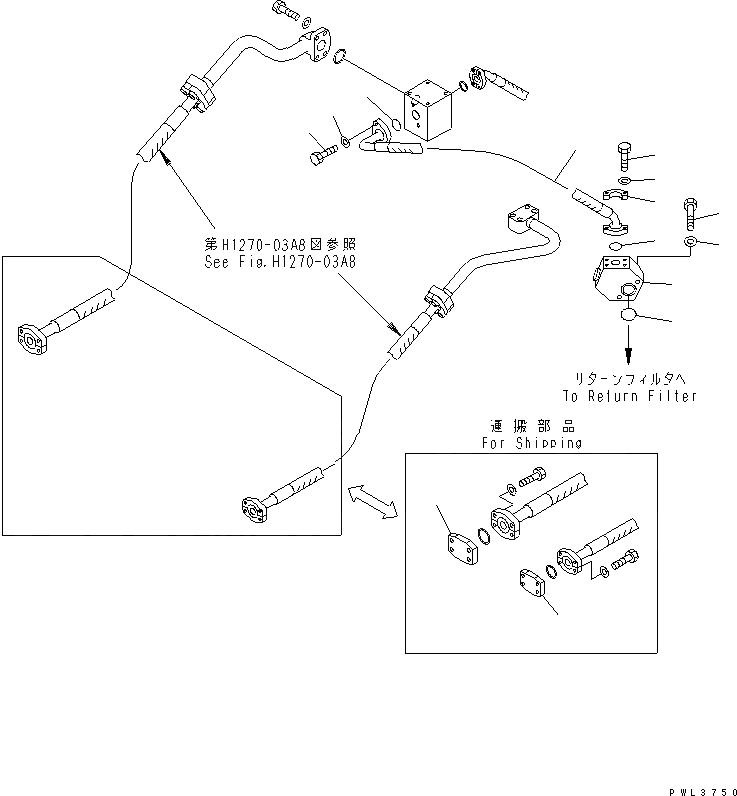 第H1270-03A8図参照
See Fig.H1270-03A8

リターンフィルタへ
To Return Filter

運搬部品
For Shipping

PWL3750