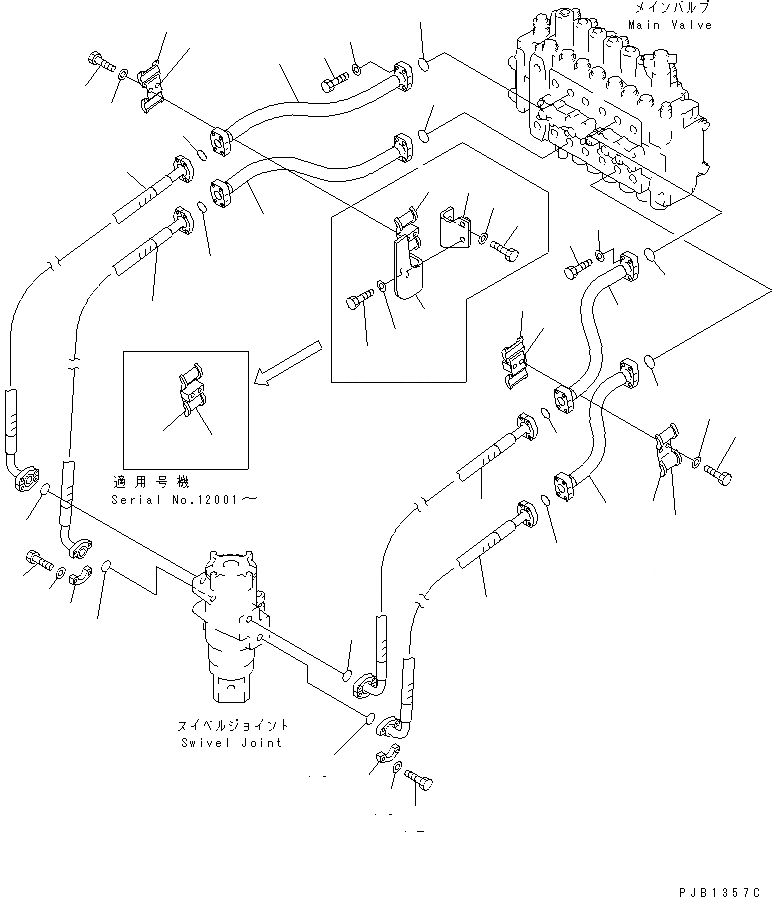 メインバルブ
Main Valve

適用号機
Serial No.12001～

スイベルジョイント
Swivel Joint

PJB1357C