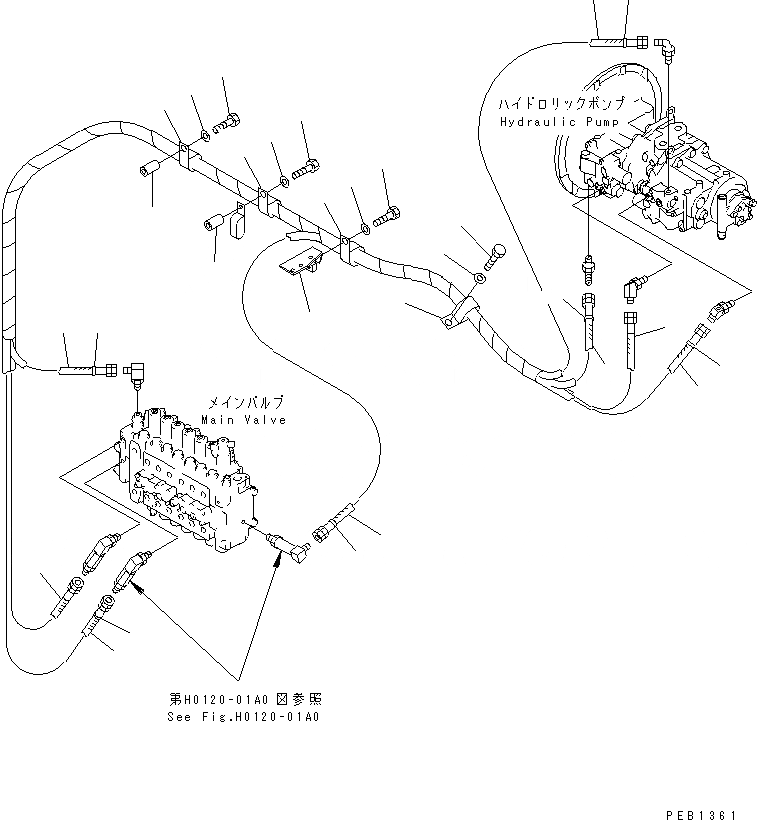 ハイドロリックポンプ
Hydraulic Pump

メインバルブ
Main Valve

第H0120-01A0 図参照
See Fig.H0120-01A0

PEB1361