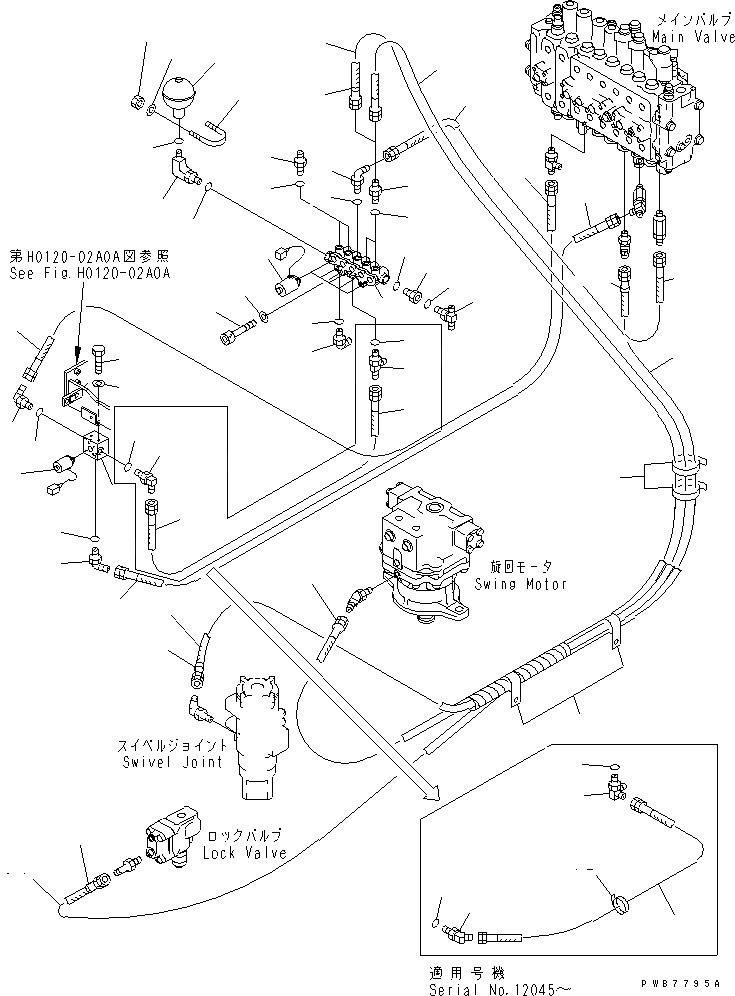 メインバルブ
Main Valve

第H0120-02A0A図参照
See Fig.H0120-02A0A

旋回モータ
Swing Motor

スイベルジョイント
Swivel Joint

ロックバルブ
Lock Valve

適用号機
Serial No.12045～

PWB7795A